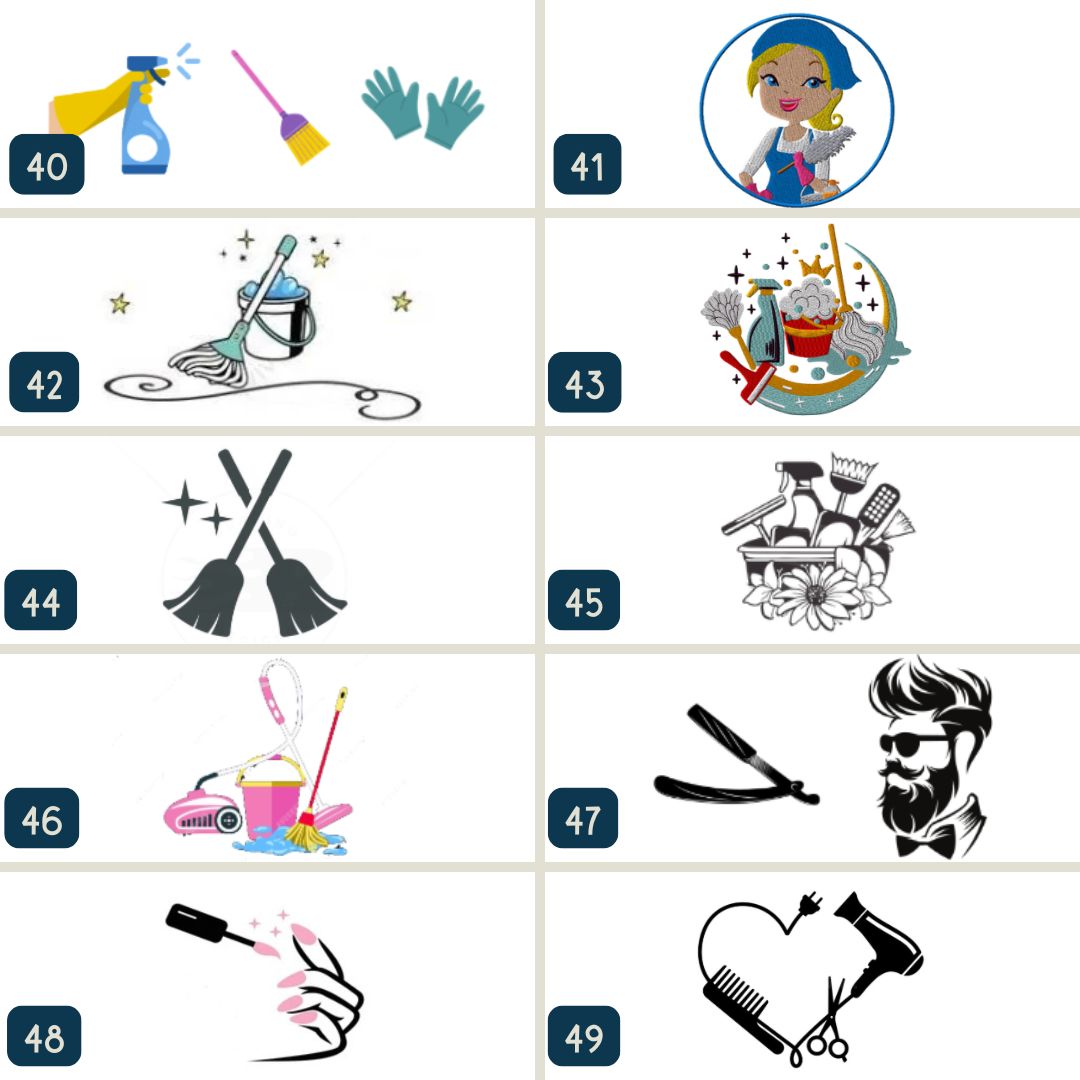 40

41

42

43

44

45

46

47

48

49